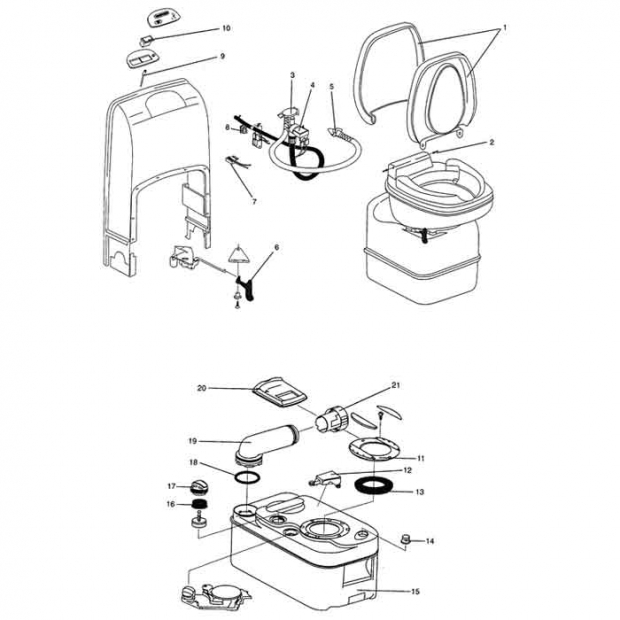 10
9
1
3
4
5
8
2
7
6
20
21
19
11
18
12
17
13
16
14
15